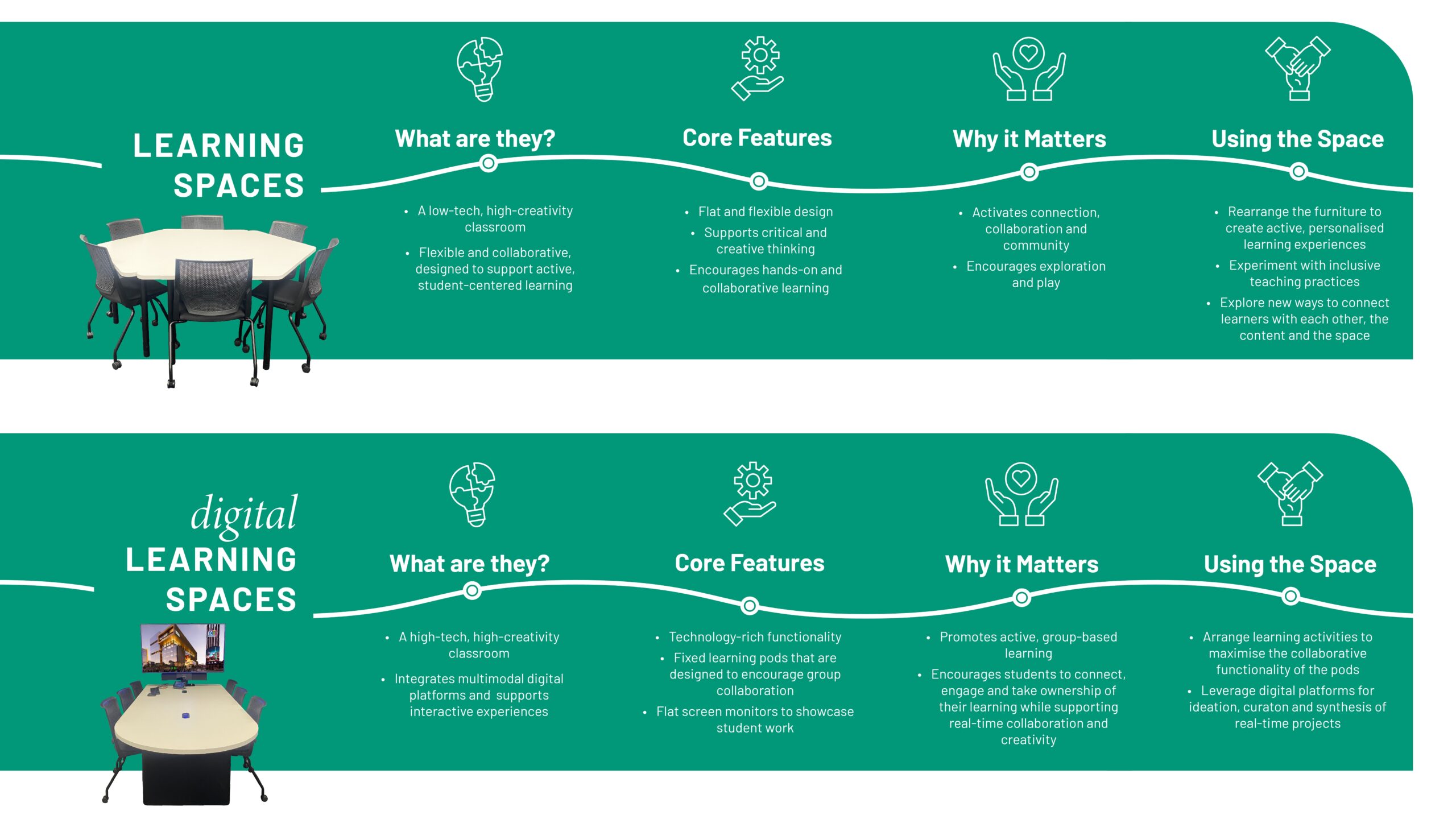 LEARNING SPACES

What are they?

- A low-tech, high-creativity classroom
- Flexible and collaborative, designed to support active, student-centered learning

Core Features

- Flat and flexible design
- Supports critical and creative thinking
- Encourages hands-on and collaborative learning

Why it Matters

- Activates connection, collaboration and community
- Encourages exploration and play

Using the Space

- Rearrange the furniture to create active, personalised learning experiences
- Experiment with inclusive teaching practices
- Explore new ways to connect learners with each other, the content and the space

digital LEARNING SPACES

What are they?

- A high-tech, high-creativity classroom
- Integrates multimodal digital platforms and supports interactive experiences

Core Features

- Technology-rich functionality
- Fixed learning pods that are designed to encourage group collaboration
- Flat screen monitors to showcase student work

Why it Matters

- Promotes active, group-based learning
- Encourages students to connect, engage and take ownership of their learning while supporting real-time collaboration and creativity

Using the Space

- Arrange learning activities to maximise the collaborative functionality of the pods
- Leverage digital platforms for ideation, curaton and synthesis of real-time projects